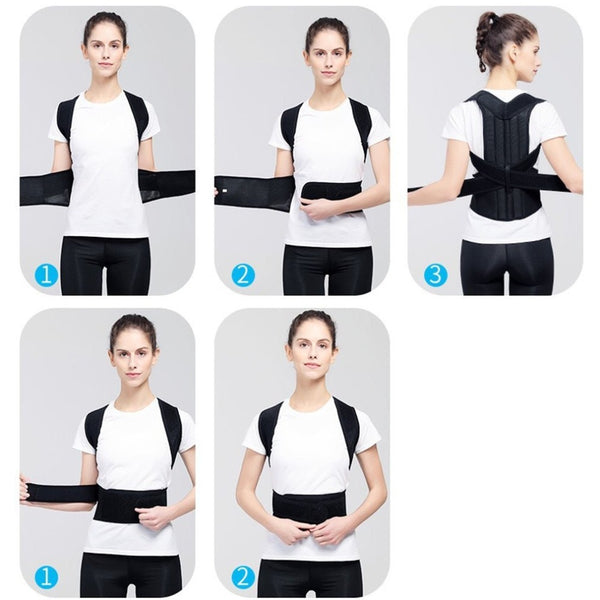 1

2

3

1

2